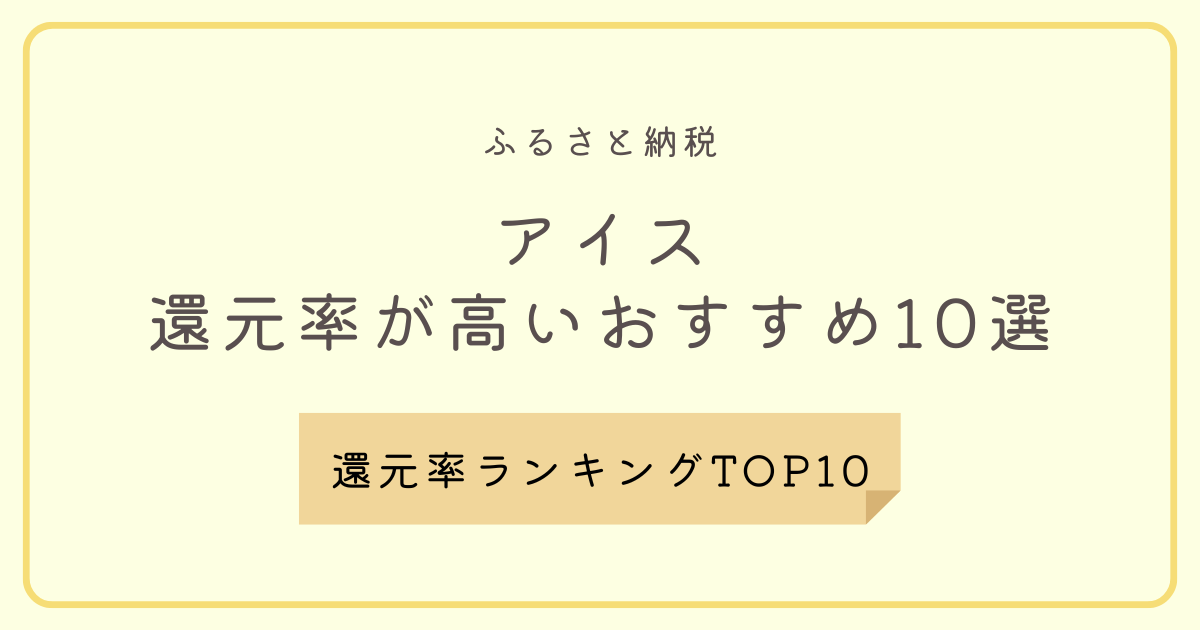 ふるさと納税

アイス
還元率が高いおすすめ10選

還元率ランキングTOP10